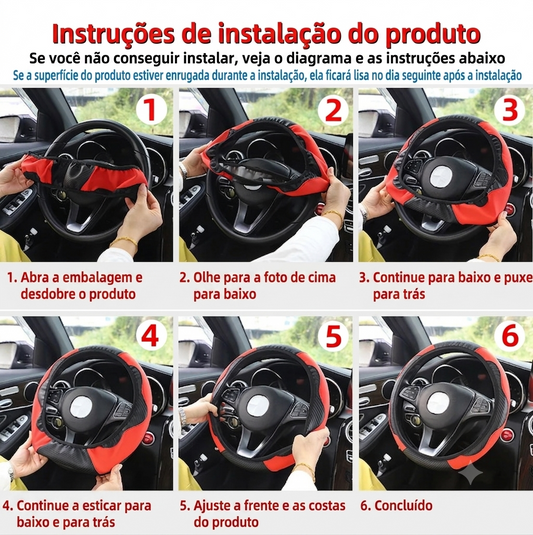 Instruções de instalação do produto

Se você não conseguir instalar, veja o diagrama e as instruções abaixo

Se a superfície do produto estiver enrugada durante a instalação, ela ficará lisa no dia seguinte após a instalação

1

2

3

1. Abra a embalagem e desdobre o produto

2. Olhe para a foto de cima para baixo

3. Continue para baixo e puxe para trás

4

5

6

4. Continue a esticar para baixo e para trás

5. Ajuste a frente e as costas do produto

6. Concluído